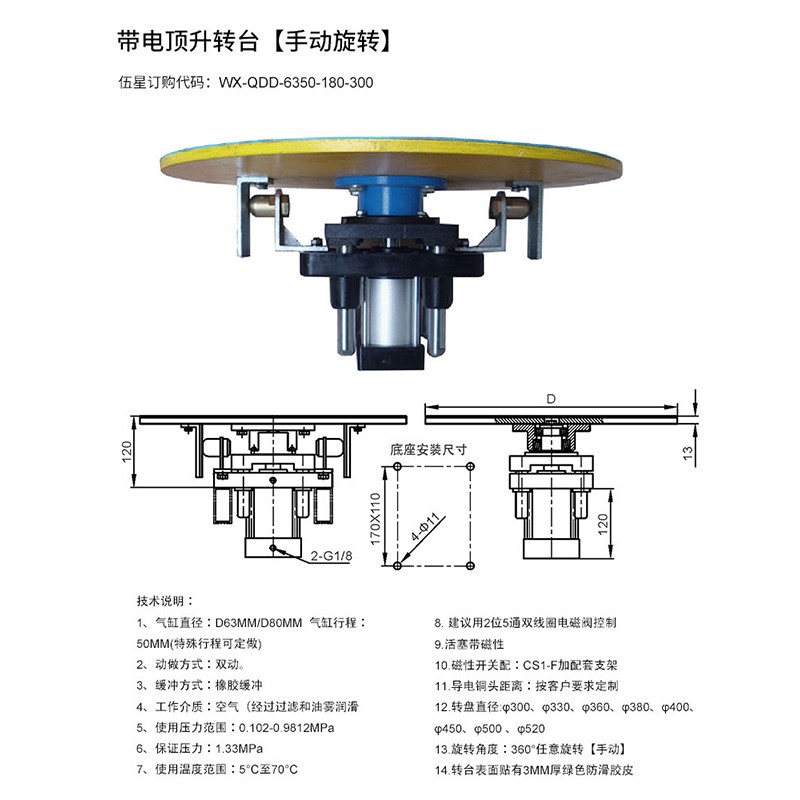 带电顶升转台【手动旋转】

伍星订购代码：WX-QDD-6350-180-300

120

2-G1/8

底座安装尺寸

170X110

4-Φ11

D

13

120

技术说明：

1、气缸直径：D63MM/D80MM 气缸行程：50MM(特殊行程可定做)

2、动做方式：双动。

3、缓冲方式：橡胶缓冲

4、工作介质：空气（经过过滤和油雾润滑

5、使用压力范围：0.102-0.9812MPa

6、保证压力：1.33MPa

7、使用温度范围：5°C至70°C

8. 建议用2位5通双线圈电磁阀控制

9.活塞带磁性

10.磁性开关配：CS1-F加配套支架

11.导电铜头距离：按客户要求定制

12.转盘直径：φ300、φ330、φ360、φ380、φ400、φ450、φ500 、φ520

13.旋转角度：360°任意旋转【手动】

14.转台表面贴有3MM厚绿色防滑胶皮