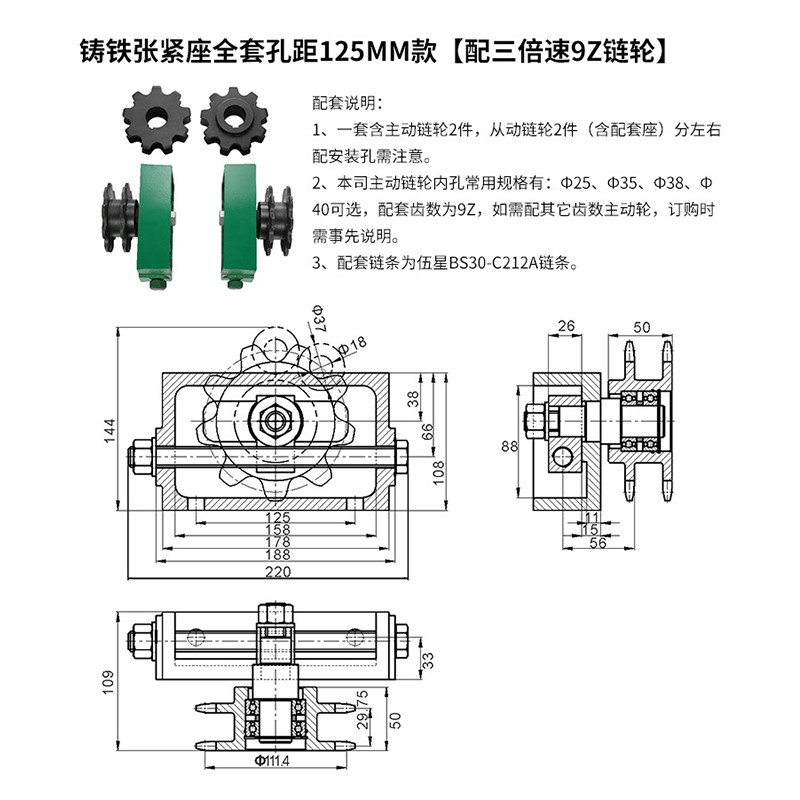 铸铁张紧座全套孔距125MM款【配三倍速9Z链轮】

配套说明：

1、一套含主动链轮2件，从动链轮2件（含配套座）分左右配安装孔需注意。

2、本司主动链轮内孔常用规格有：Φ25、Φ35、Φ38、Φ40可选，配套齿数为9Z，如需配其它齿数主动轮，订购时需事先说明。

3、配套链条为伍星BS30-C212A链条。

Φ37
Φ18
144
38
66
108
125
158
178
188
220

26
50
88
11
15
56

109
33
75
29
50
Φ111.4