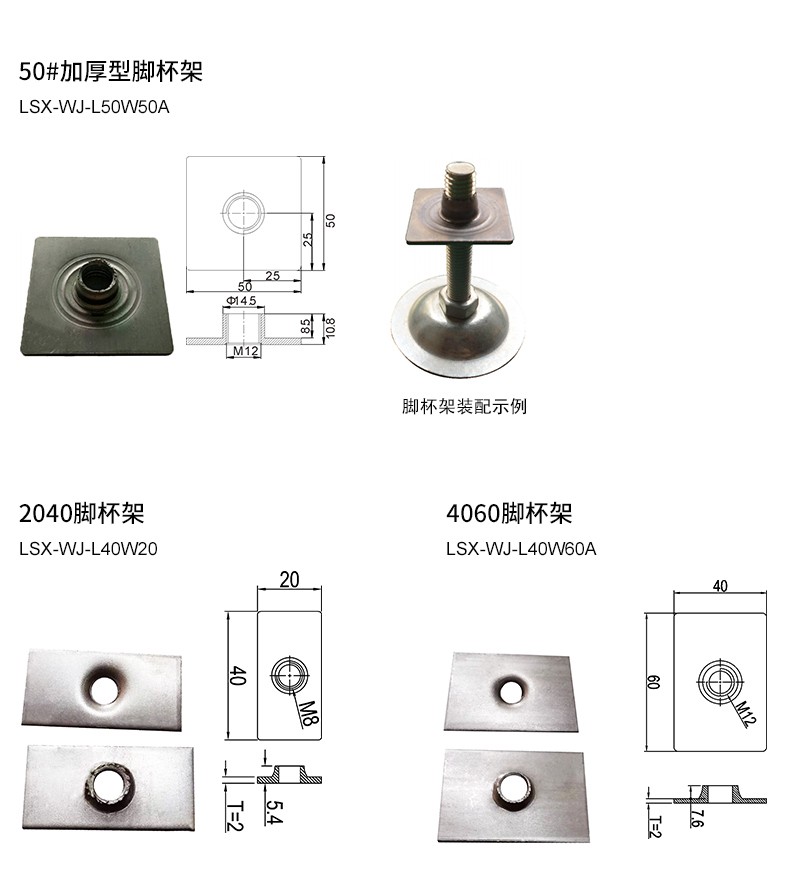 50#加厚型脚杯架
LSX-WJ-L50W50A

50
25
25
50
Φ14.5
8.5
10.8
M12

脚杯架装配示例

2040脚杯架
LSX-WJ-L40W20

20
40
M8
T=2
5.4

4060脚杯架
LSX-WJ-L40W60A

40
60
M12
T=2
7.6