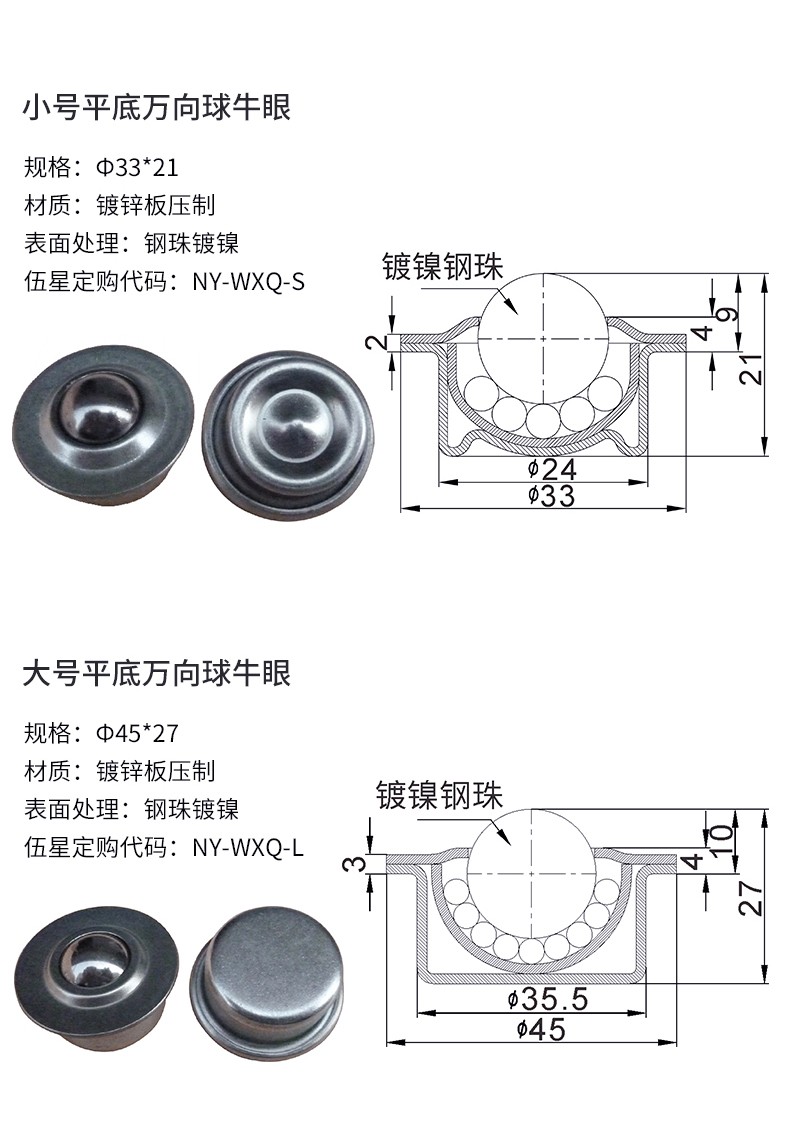 小号平底万向球牛眼

规格：Φ33*21
材质：镀锌板压制
表面处理：钢珠镀镍
伍星定购代码：NY-WXQ-S

镀镍钢珠
2
4
9
21
ϕ24
ϕ33

大号平底万向球牛眼

规格：Φ45*27
材质：镀锌板压制
表面处理：钢珠镀镍
伍星定购代码：NY-WXQ-L

镀镍钢珠
3
4
10
27
ϕ35.5
ϕ45