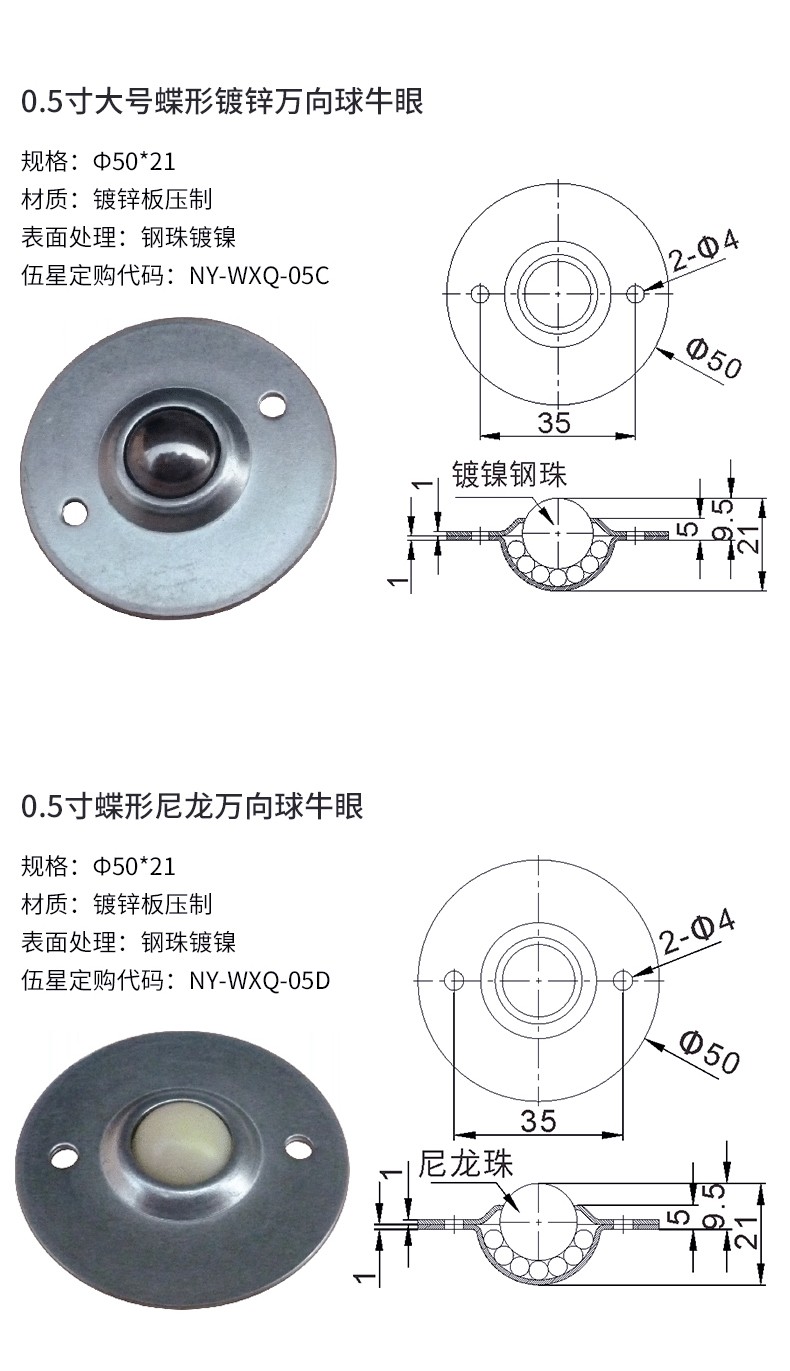 0.5寸大号蝶形镀锌万向球牛眼

规格：Φ50*21
材质：镀锌板压制
表面处理：钢珠镀镍
伍星定购代码：NY-WXQ-05C

2-Φ4
Φ50
35
镀镍钢珠
1
1
5
9.5
21

0.5寸蝶形尼龙万向球牛眼

规格：Φ50*21
材质：镀锌板压制
表面处理：钢珠镀镍
伍星定购代码：NY-WXQ-05D

2-Φ4
Φ50
35
尼龙珠
1
1
5
9.5
21