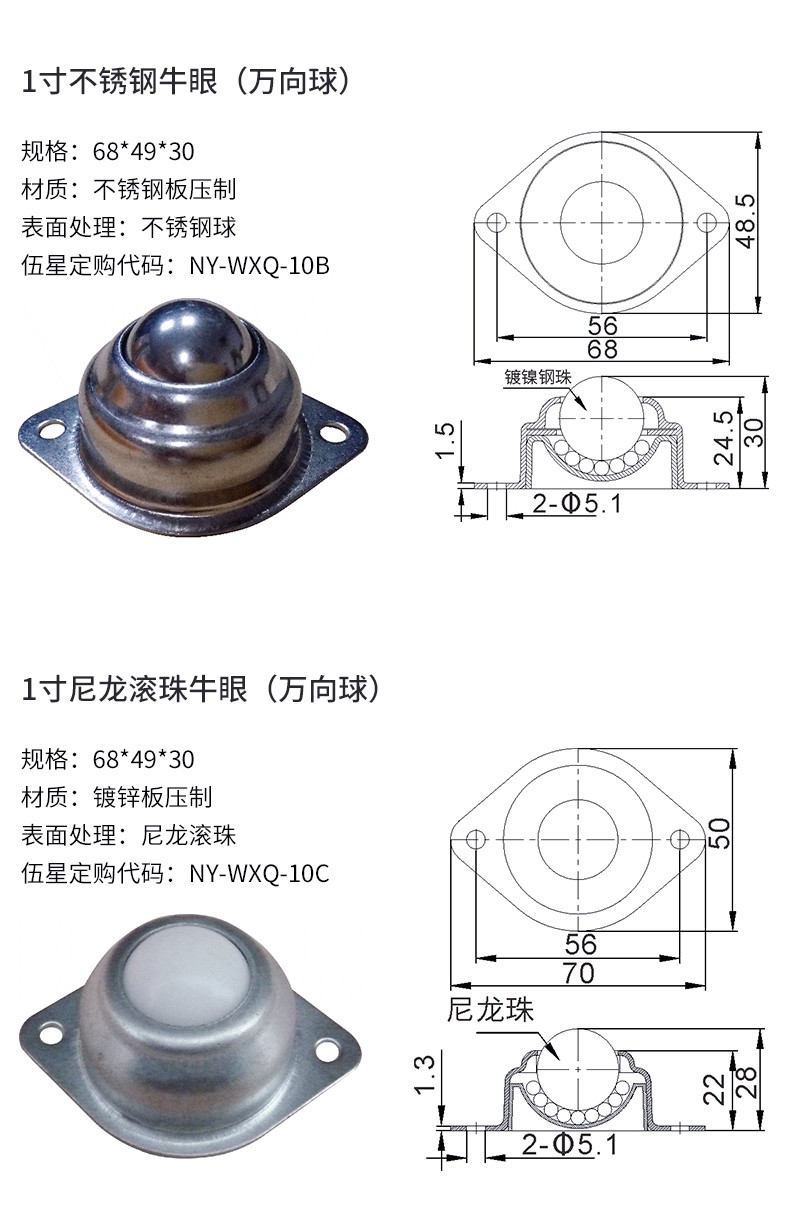 1寸不锈钢牛眼（万向球）

规格：68*49*30
材质：不锈钢板压制
表面处理：不锈钢球
伍星定购代码：NY-WXQ-10B

48.5
56
68
镀镍钢珠
1.5
24.5
30
2-Φ5.1

1寸尼龙滚珠牛眼（万向球）

规格：68*49*30
材质：镀锌板压制
表面处理：尼龙滚珠
伍星定购代码：NY-WXQ-10C

50
56
70
尼龙珠
1.3
22
28
2-Φ5.1