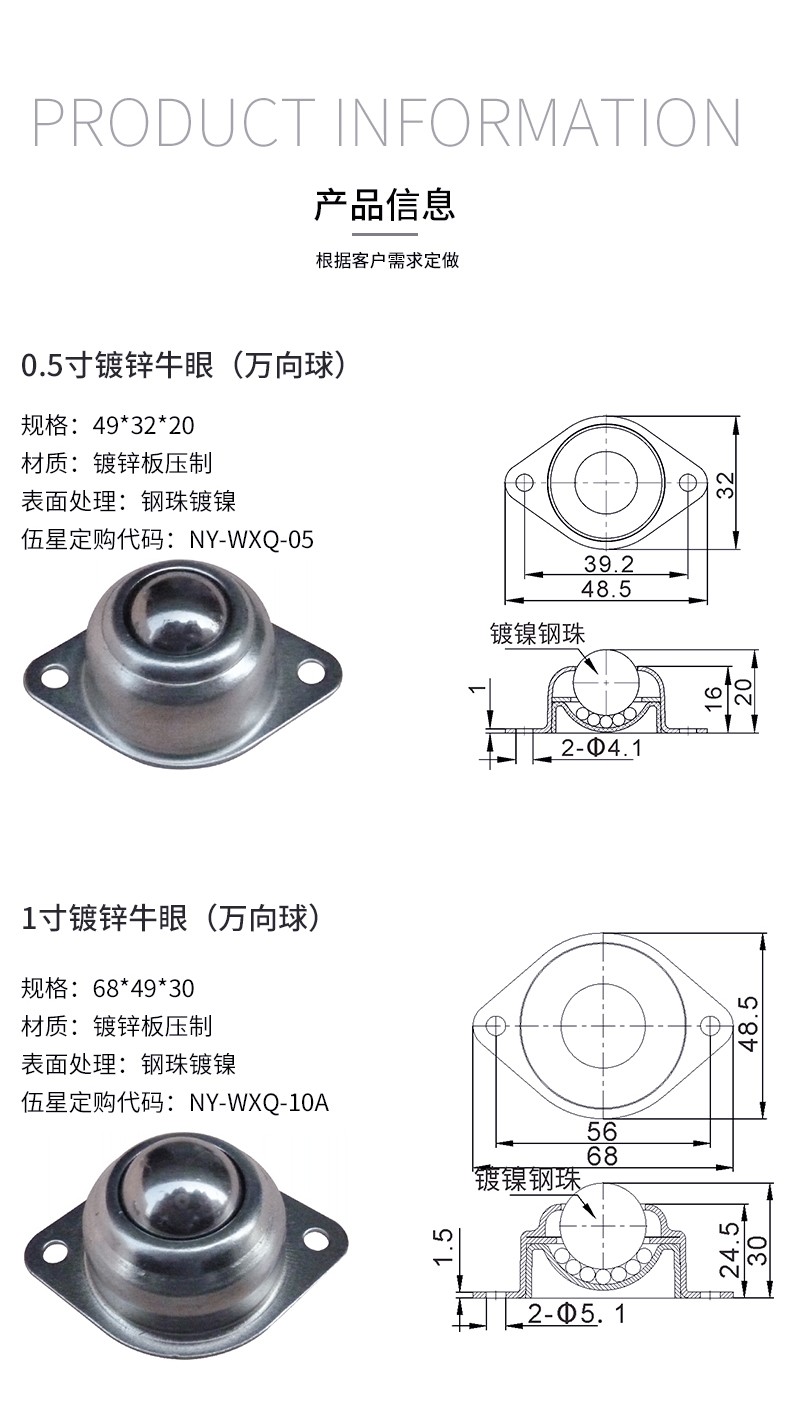 PRODUCT INFORMATION

产品信息

根据客户需求定做

0.5寸镀锌牛眼（万向球）

规格：49*32*20
材质：镀锌板压制
表面处理：钢珠镀镍
伍星定购代码：NY-WXQ-05

32
39.2
48.5
镀镍钢珠
1
16
20
2-Φ4.1

1寸镀锌牛眼（万向球）

规格：68*49*30
材质：镀锌板压制
表面处理：钢珠镀镍
伍星定购代码：NY-WXQ-10A

48.5
56
68
镀镍钢珠
1.5
24.5
30
2-Φ5.1