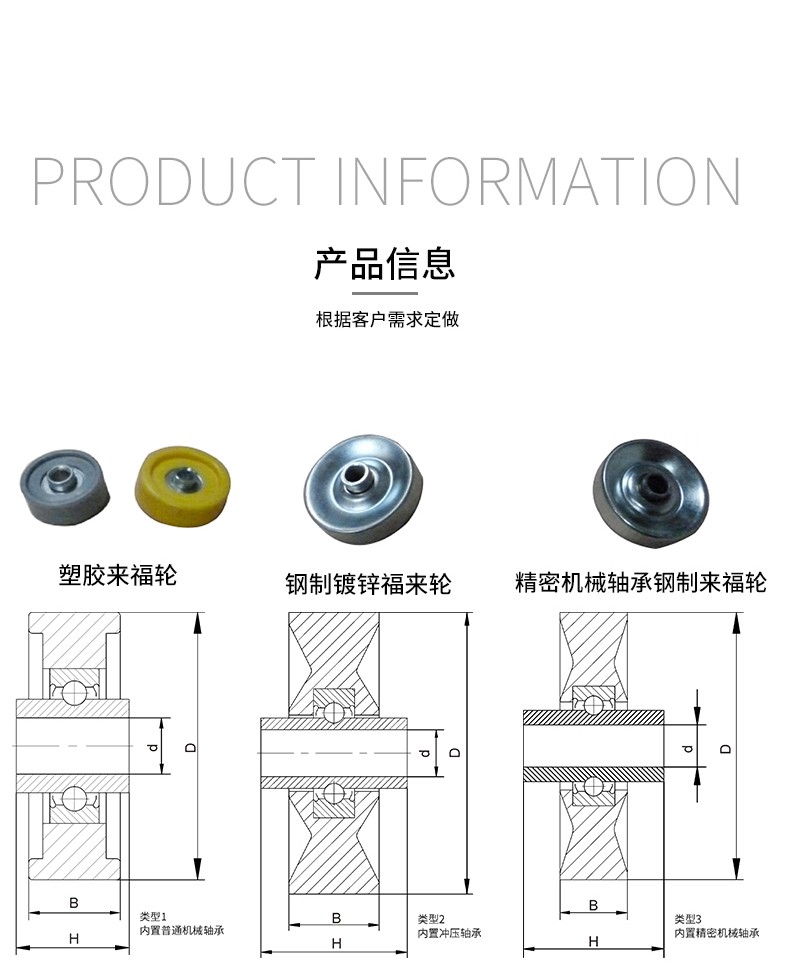 PRODUCT INFORMATION

产品信息

根据客户需求定做

塑胶来福轮

钢制镀锌福来轮

精密机械轴承钢制来福轮

d

D

B

H

类型1
内置普通机械轴承

d

D

B

H

类型2
内置冲压轴承

d

D

B

H

类型3
内置精密机械轴承