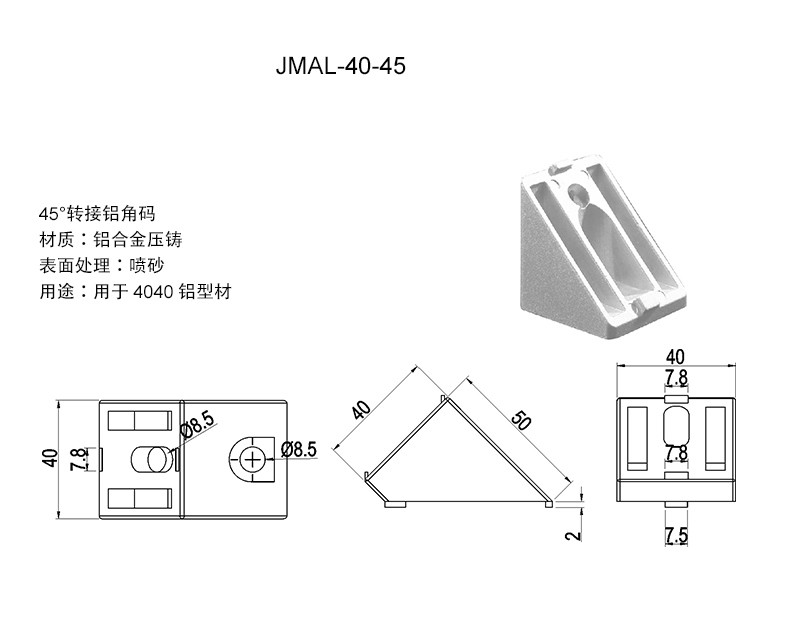 JMAL-40-45

45°转接铝角码
材质：铝合金压铸
表面处理：喷砂
用途：用于 4040 铝型材

40
7.8
Ø8.5
Ø8.5
40
50
2
40
7.8
7.8
7.5