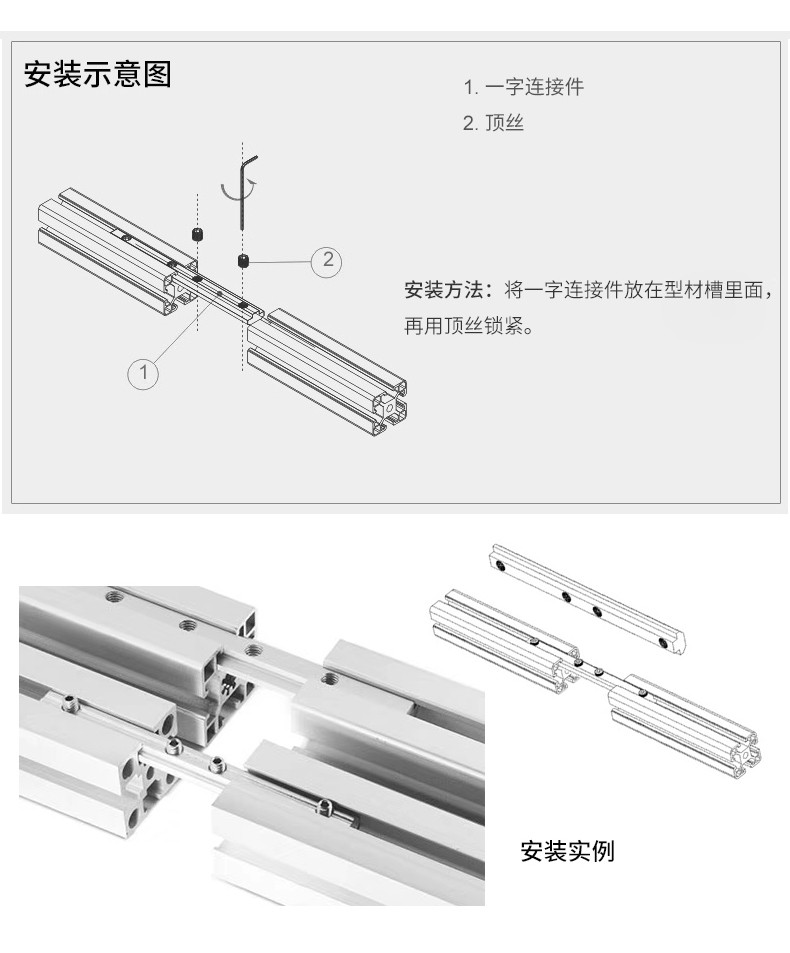 安装示意图

1. 一字连接件

2. 顶丝

2

1

安装方法：将一字连接件放在型材槽里面，再用顶丝锁紧。

安装实例