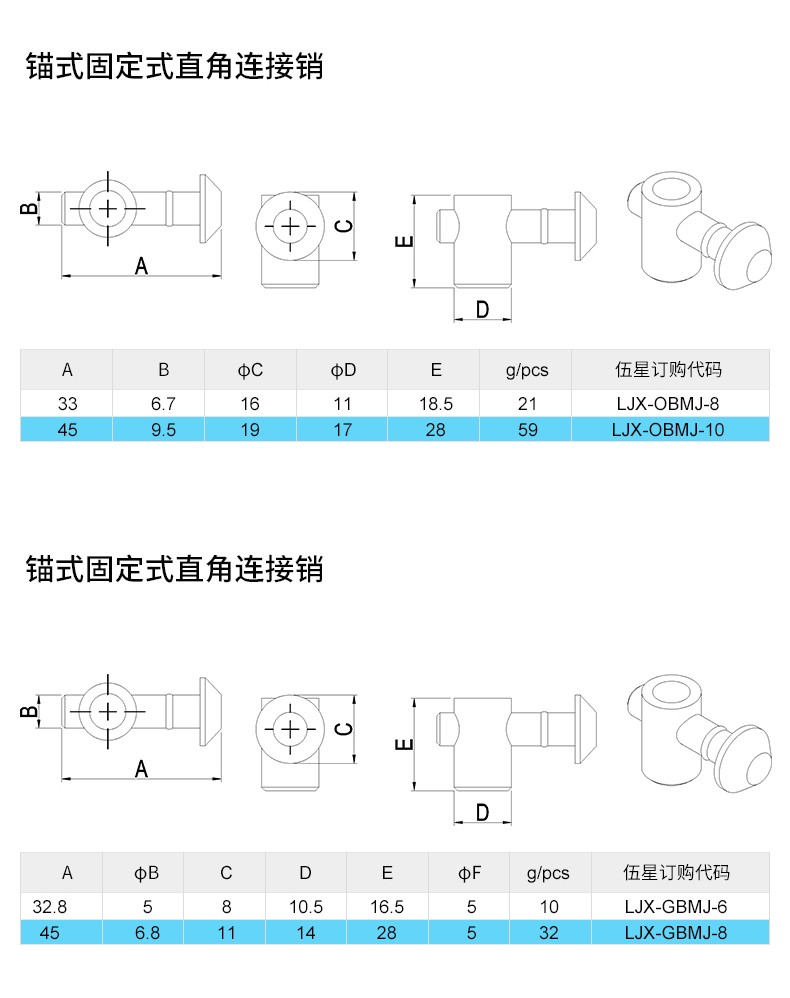 锚式固定式直角连接销

B

A

C

E

D

| A | B | ϕC | ϕD | E | g/pcs | 伍星订购代码 |
|---|---|---|---|---|---|---|
| 33 | 6.7 | 16 | 11 | 18.5 | 21 | LJX-OBMJ-8 |
| 45 | 9.5 | 19 | 17 | 28 | 59 | LJX-OBMJ-10 |

锚式固定式直角连接销

B

A

C

E

D

| A | ϕB | C | D | E | ϕF | g/pcs | 伍星订购代码 |
|---|---|---|---|---|---|---|---|
| 32.8 | 5 | 8 | 10.5 | 16.5 | 5 | 10 | LJX-GBMJ-6 |
| 45 | 6.8 | 11 | 14 | 28 | 5 | 32 | LJX-GBMJ-8 |