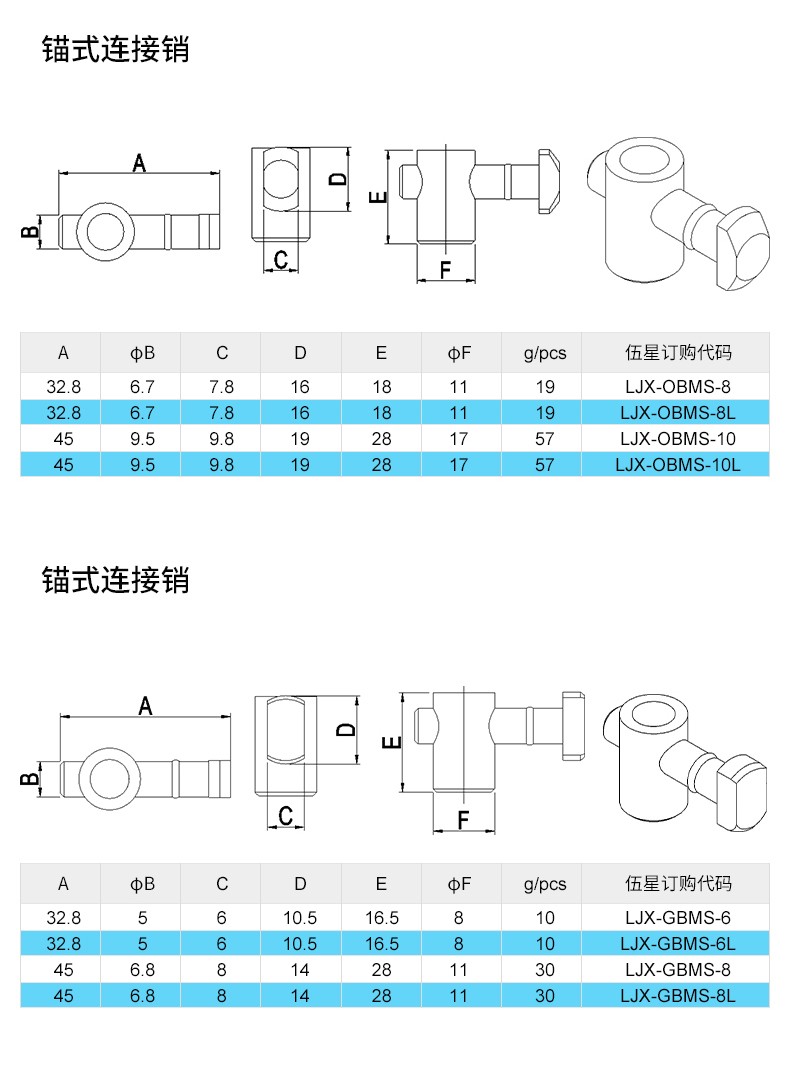 锚式连接销

A

B

C

D

E

F

| A | ϕB | C | D | E | ϕF | g/pcs | 伍星订购代码 |
|---|---|---|---|---|---|---|---|
| 32.8 | 6.7 | 7.8 | 16 | 18 | 11 | 19 | LJX-OBMS-8 |
| 32.8 | 6.7 | 7.8 | 16 | 18 | 11 | 19 | LJX-OBMS-8L |
| 45 | 9.5 | 9.8 | 19 | 28 | 17 | 57 | LJX-OBMS-10 |
| 45 | 9.5 | 9.8 | 19 | 28 | 17 | 57 | LJX-OBMS-10L |

锚式连接销

A

B

C

D

E

F

| A | ϕB | C | D | E | ϕF | g/pcs | 伍星订购代码 |
|---|---|---|---|---|---|---|---|
| 32.8 | 5 | 6 | 10.5 | 16.5 | 8 | 10 | LJX-GBMS-6 |
| 32.8 | 5 | 6 | 10.5 | 16.5 | 8 | 10 | LJX-GBMS-6L |
| 45 | 6.8 | 8 | 14 | 28 | 11 | 30 | LJX-GBMS-8 |
| 45 | 6.8 | 8 | 14 | 28 | 11 | 30 | LJX-GBMS-8L |