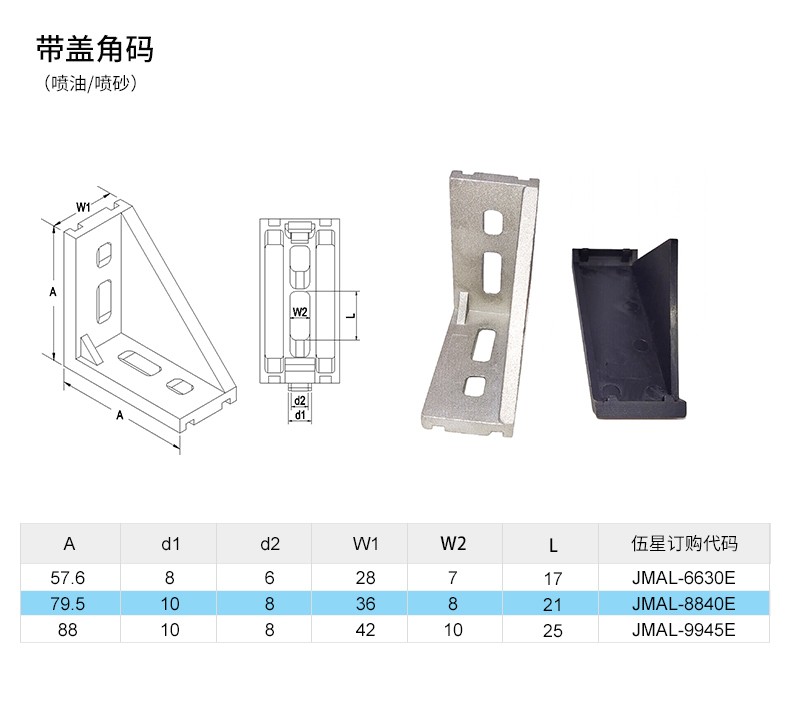 带盖角码

（喷油/喷砂）

W1
A
A
W2
L
d2
d1

| A | d1 | d2 | W1 | W2 | L | 伍星订购代码 |
|---|---|---|---|---|---|---|
| 57.6 | 8 | 6 | 28 | 7 | 17 | JMAL-6630E |
| 79.5 | 10 | 8 | 36 | 8 | 21 | JMAL-8840E |
| 88 | 10 | 8 | 42 | 10 | 25 | JMAL-9945E |