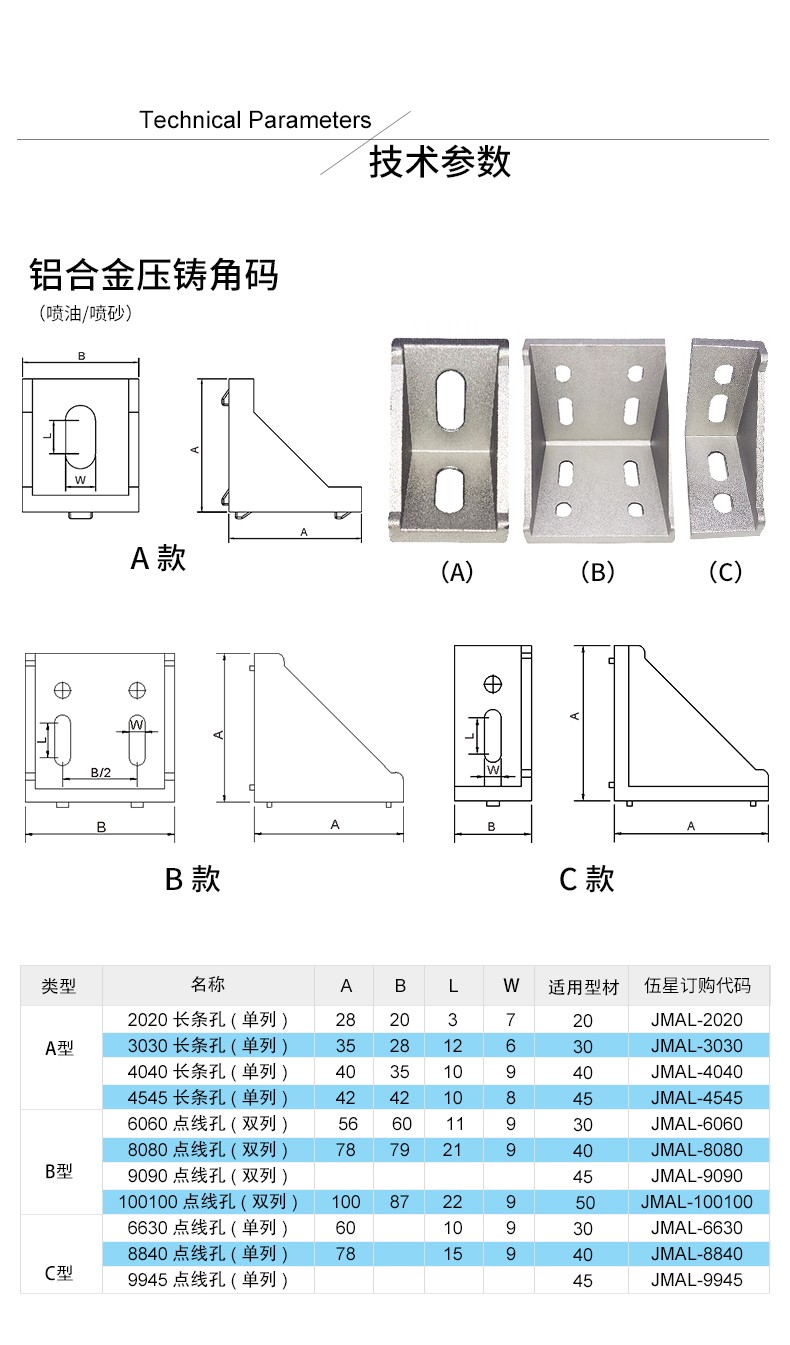 Technical Parameters

技术参数

铝合金压铸角码

（喷油/喷砂）

B

L

W

A

A

A 款

（A）

（B）

（C）

L

W

B/2

B

A

A

B 款

L

W

B

A

A

C 款

| 类型 | 名称 | A | B | L | W | 适用型材 | 伍星订购代码 |
|---|---|---|---|---|---|---|---|
| A型 | 2020 长条孔（单列） | 28 | 20 | 3 | 7 | 20 | JMAL-2020 |
| | 3030 长条孔（单列） | 35 | 28 | 12 | 6 | 30 | JMAL-3030 |
| | 4040 长条孔（单列） | 40 | 35 | 10 | 9 | 40 | JMAL-4040 |
| | 4545 长条孔（单列） | 42 | 42 | 10 | 8 | 45 | JMAL-4545 |
| B型 | 6060 点线孔（双列） | 56 | 60 | 11 | 9 | 30 | JMAL-6060 |
| | 8080 点线孔（双列） | 78 | 79 | 21 | 9 | 40 | JMAL-8080 |
| | 9090 点线孔（双列） | | | | | 45 | JMAL-9090 |
| | 100100 点线孔（双列） | 100 | 87 | 22 | 9 | 50 | JMAL-100100 |
| C型 | 6630 点线孔（单列） | 60 | | 10 | 9 | 30 | JMAL-6630 |
| | 8840 点线孔（单列） | 78 | | 15 | 9 | 40 | JMAL-8840 |
| | 9945 点线孔（单列） | | | | | 45 | JMAL-9945 |